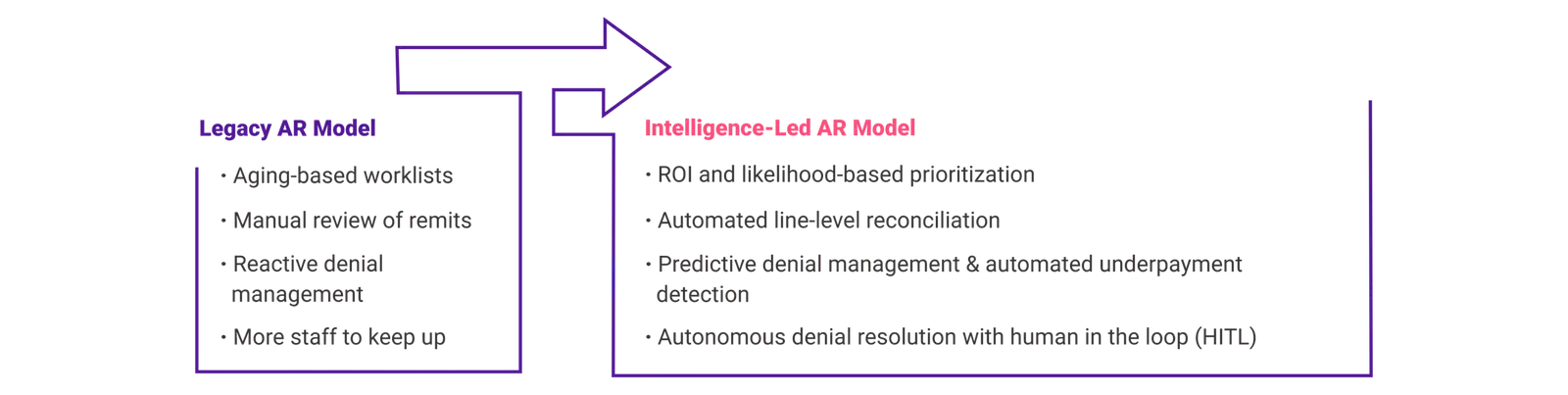 Legacy AR Model

• Aging-based worklists

• Manual review of remits

• Reactive denial management

• More staff to keep up

Intelligence-Led AR Model

• ROI and likelihood-based prioritization

• Automated line-level reconciliation

• Predictive denial management & automated underpayment detection

• Autonomous denial resolution with human in the loop (HITL)