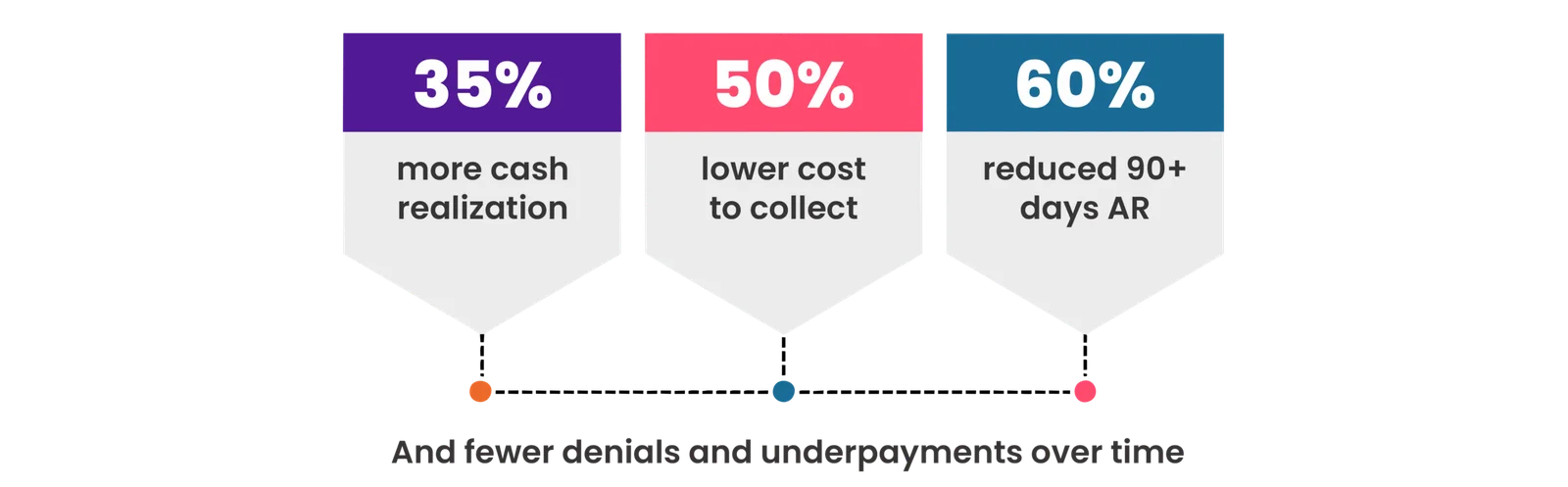 35%

more cash realization

50%

lower cost to collect

60%

reduced 90+ days AR

And fewer denials and underpayments over time