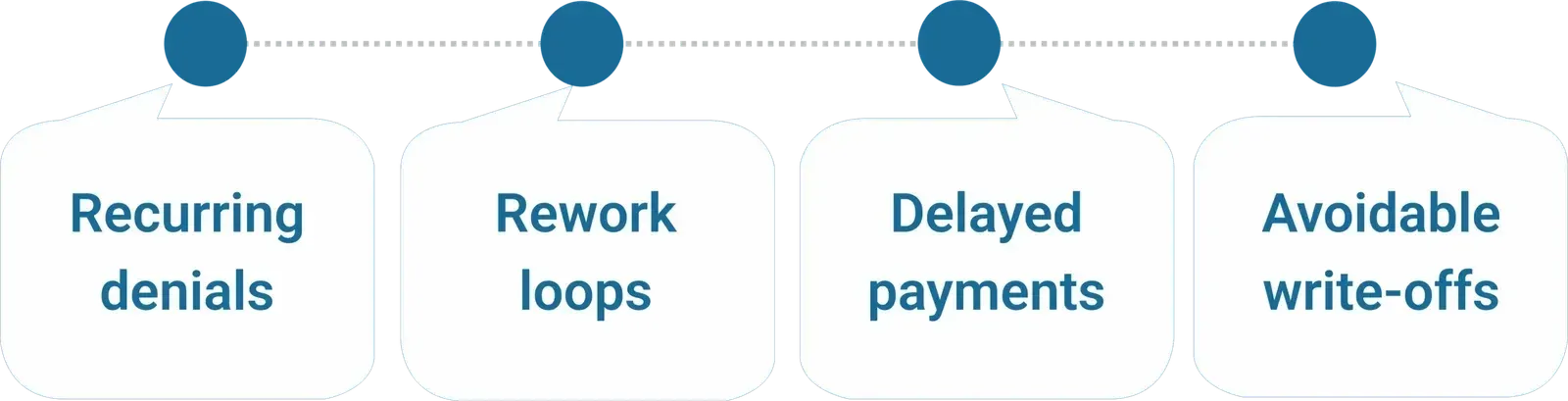 Recurring denials

Rework loops

Delayed payments

Avoidable write-offs