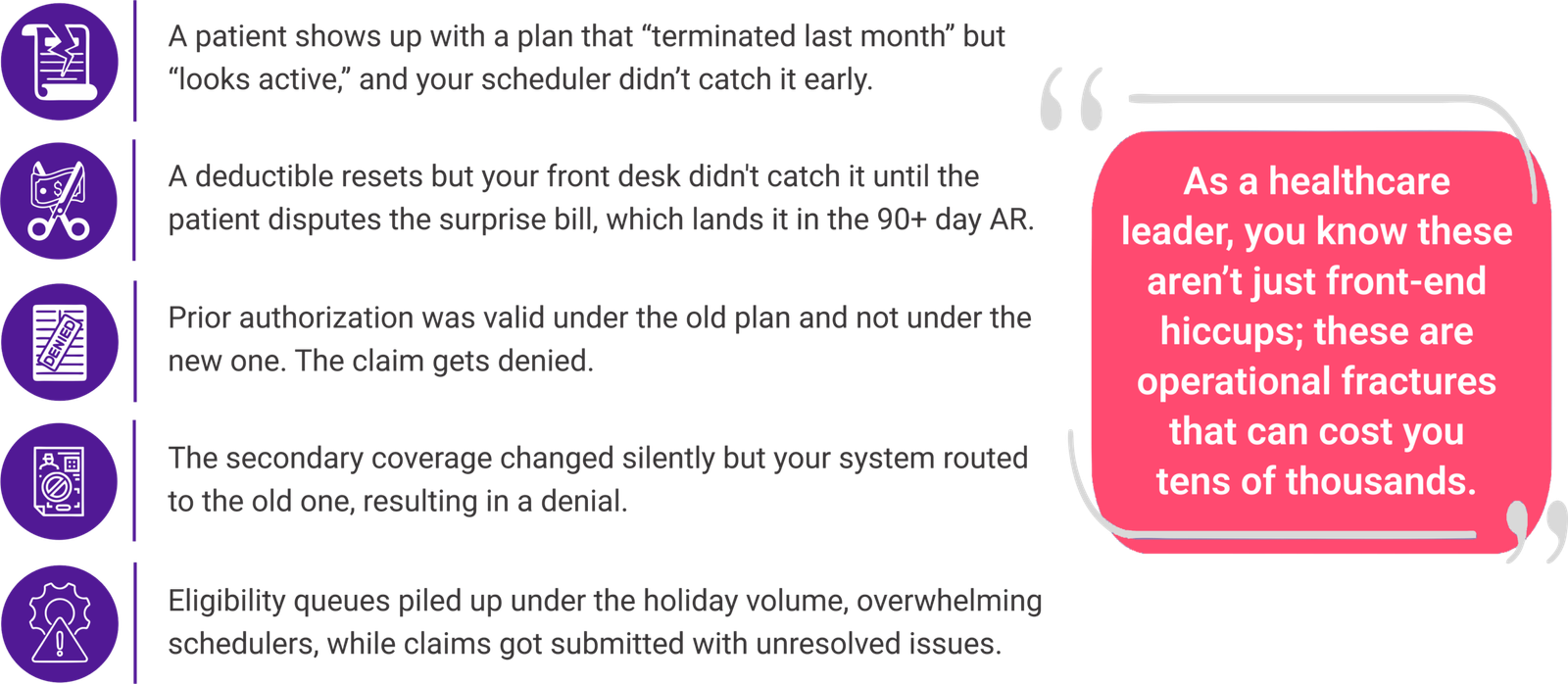 A patient shows up with a plan that “terminated last month” but “looks active,” and your scheduler didn’t catch it early.

A deductible resets but your front desk didn't catch it until the patient disputes the surprise bill, which lands it in the 90+ day AR.

DENIED

Prior authorization was valid under the old plan and not under the new one. The claim gets denied.

The secondary coverage changed silently but your system routed to the old one, resulting in a denial.

Eligibility queues piled up under the holiday volume, overwhelming schedulers, while claims got submitted with unresolved issues.

As a healthcare leader, you know these aren’t just front-end hiccups; these are operational fractures that can cost you tens of thousands.